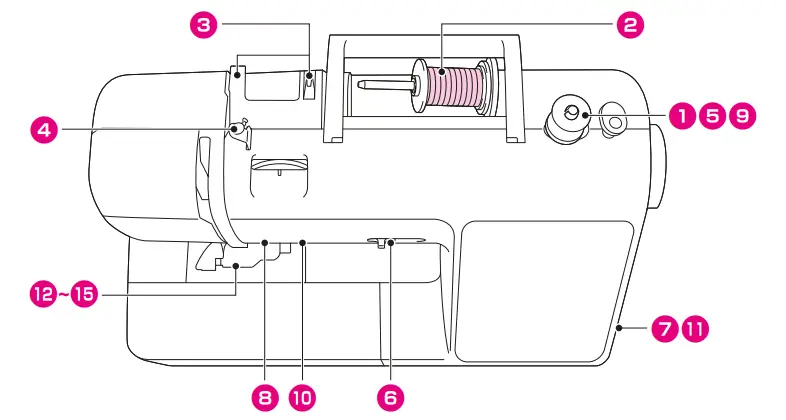 3
2
4
1 5 9
12~15
7 11
8 10 6