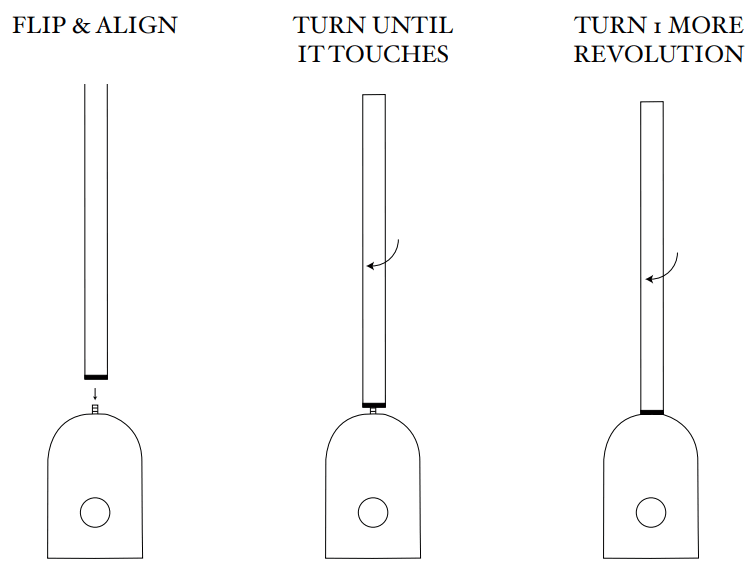 FLIP & ALIGN

TURN UNTIL IT TOUCHES

TURN 1 MORE REVOLUTION