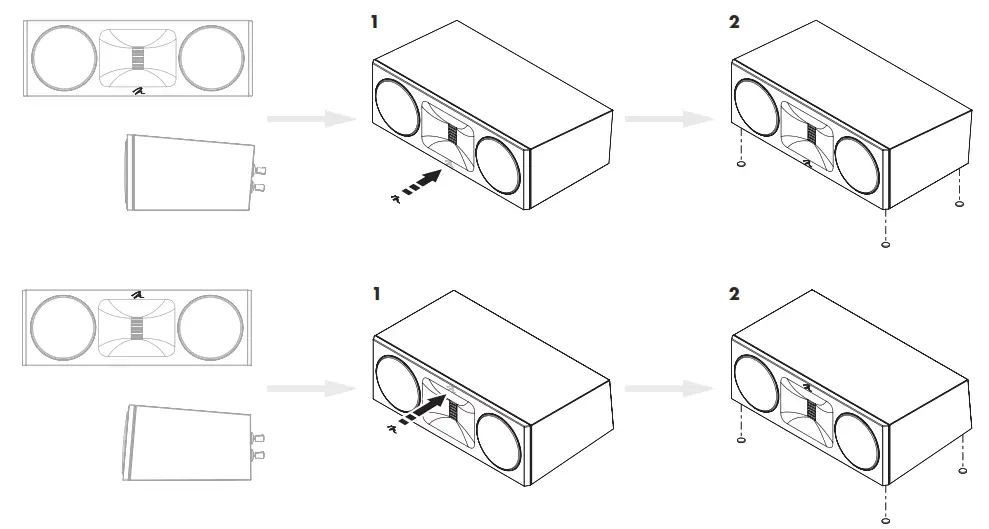 1

2

1

2