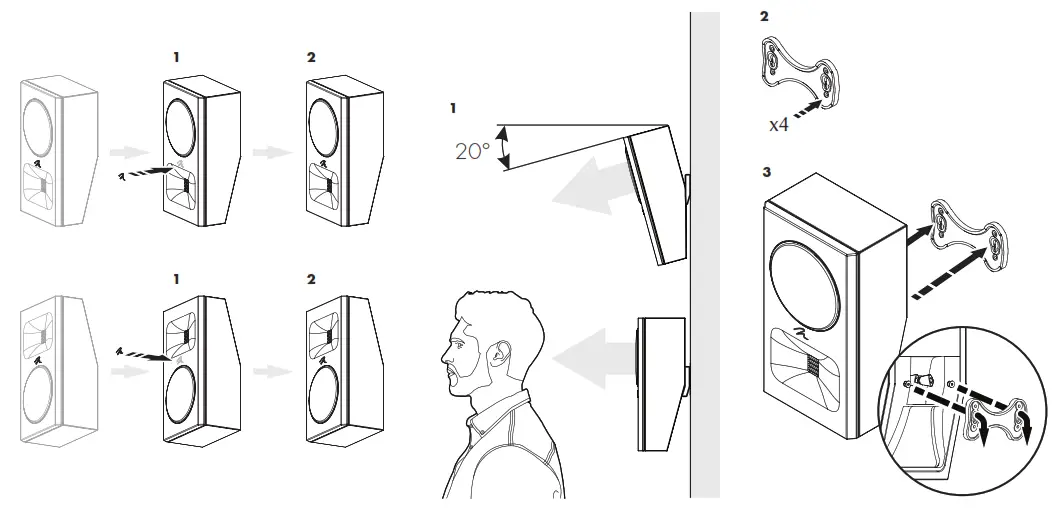 1

2

1

2

1

20°

2

x4

3