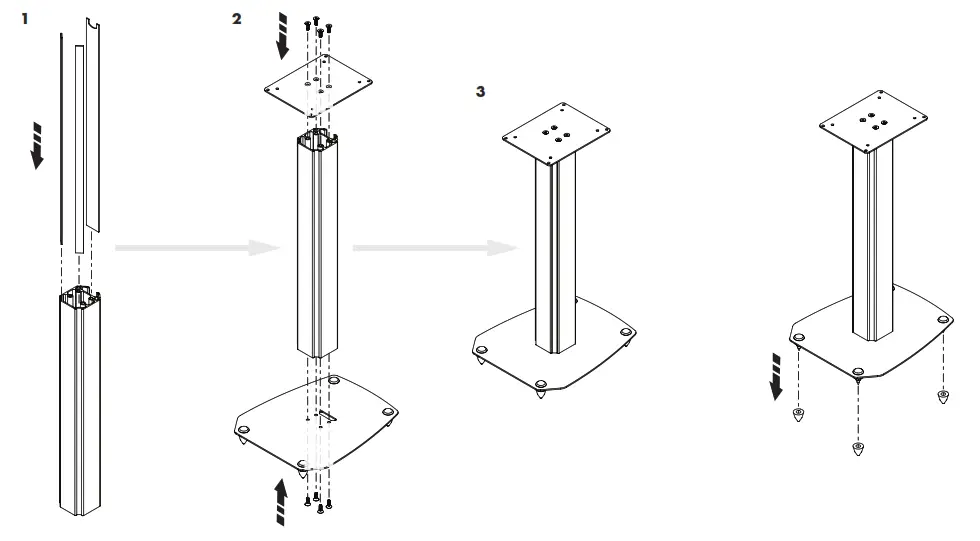 1

2

3