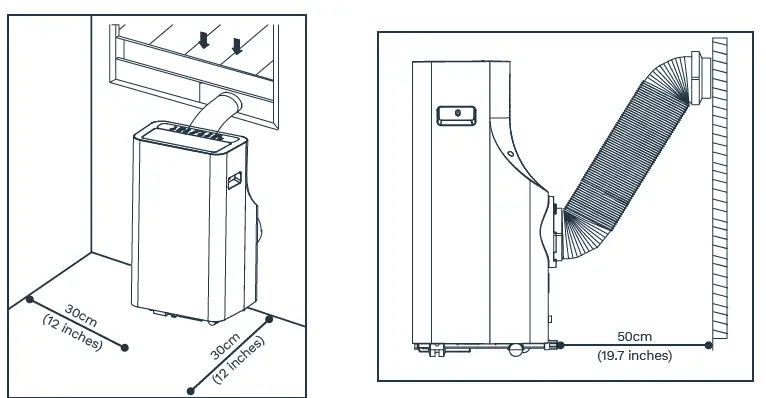 30cm
(12 inches)

30cm
(12 inches)

50cm
(19.7 inches)