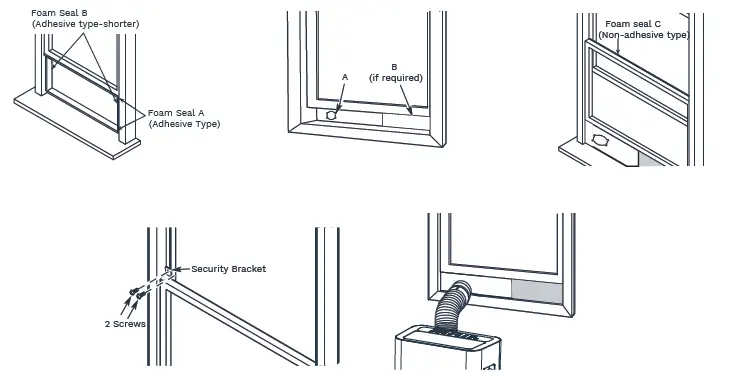 Foam Seal B
(Adhesive type-shorter)

Foam Seal A
(Adhesive Type)

A

B
(if required)

Foam seal C
(Non-adhesive type)

Security Bracket

2 Screws