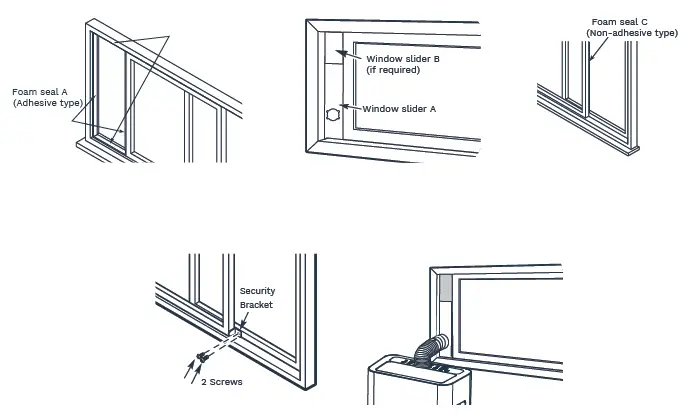 Foam seal A
(Adhesive type)

Window slider B
(if required)

Window slider A

Foam seal C
(Non-adhesive type)

Security
Bracket

2 Screws