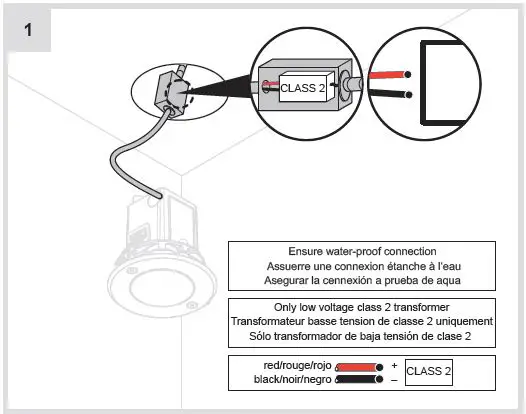 1

CLASS 2

Ensure water-proof connection
Assuerre une connexion étanche à l'eau
Asegurar la cennexión a prueba de aqua

Only low voltage class 2 transformer
Transformateur basse tension de classe 2 uniquement
Sólo transformador de baja tensión de clase 2

red/rouge/rojo +
black/noir/negro –
CLASS 2