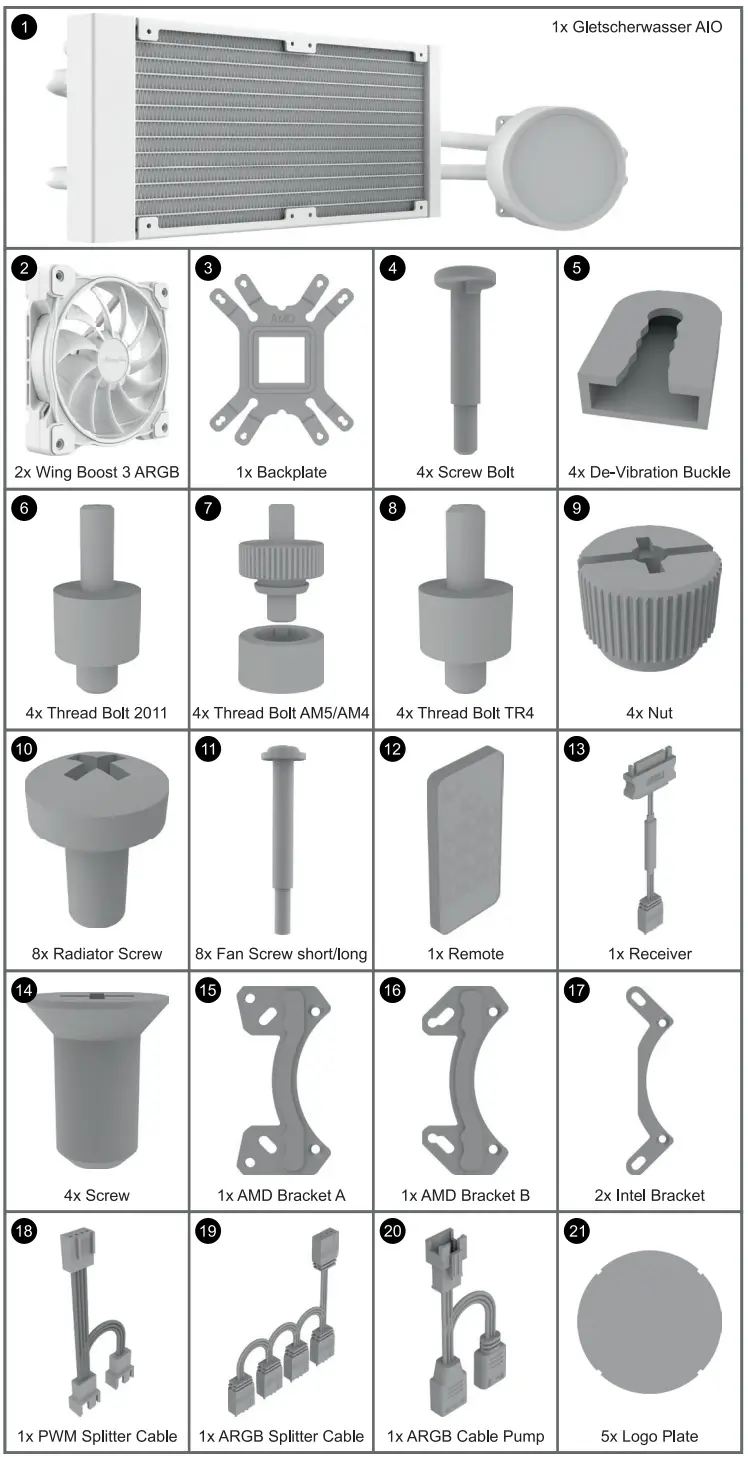 1
1x Gletscherwasser AIO

2
2x Wing Boost 3 ARGB

3
1x Backplate

4
4x Screw Bolt

5
4x De-Vibration Buckle

6
4x Thread Bolt 2011

7
4x Thread Bolt AM5/AM4

8
4x Thread Bolt TR4

9
4x Nut

10
8x Radiator Screw

11
8x Fan Screw short/long

12
1x Remote

13
1x Receiver

14
4x Screw

15
1x AMD Bracket A

16
1x AMD Bracket B

17
2x Intel Bracket

18
1x PWM Splitter Cable

19
1x ARGB Splitter Cable

20
1x ARGB Cable Pump

21
5x Logo Plate