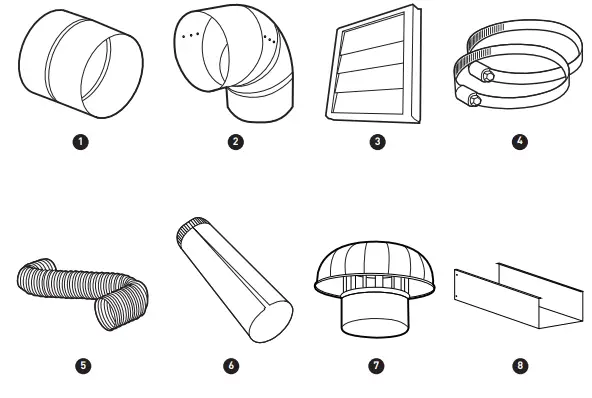 1
2
3
4
5
6
7
8