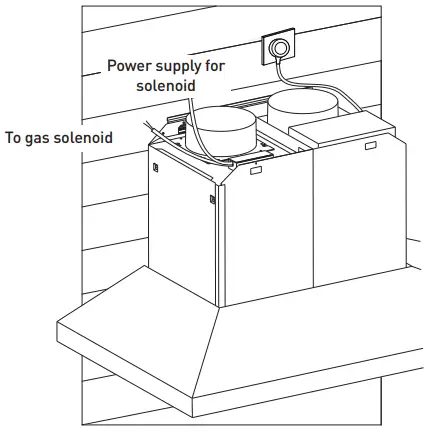 Power supply for solenoid

To gas solenoid