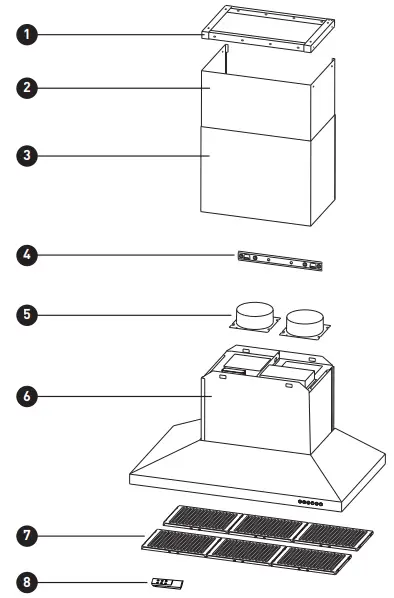 1
2
3
4
5
6
7
8