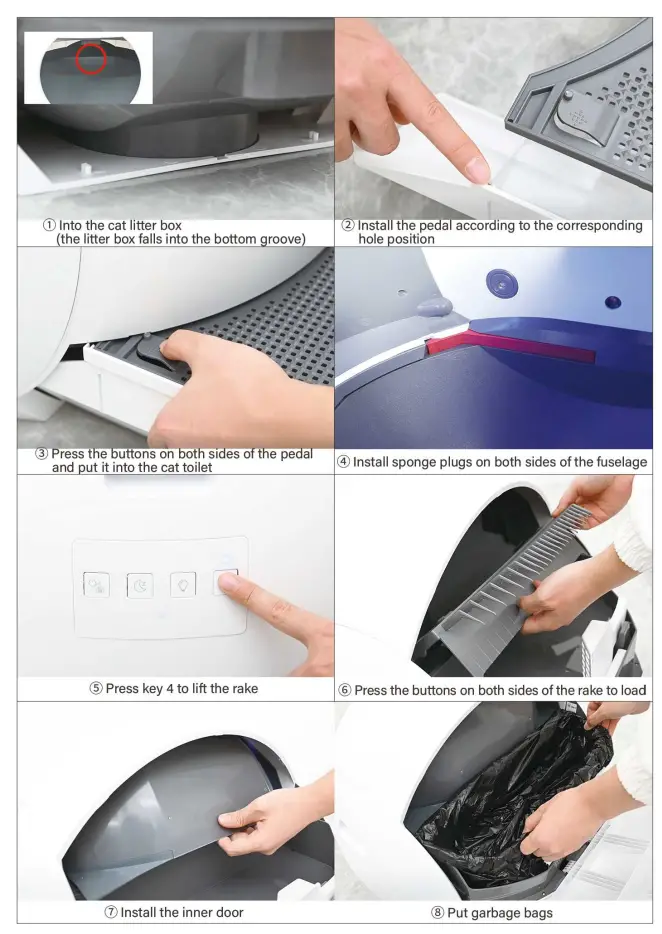 ① Into the cat litter box
(the litter box falls into the bottom groove)

② Install the pedal according to the corresponding hole position

③ Press the buttons on both sides of the pedal and put it into the cat toilet

④ Install sponge plugs on both sides of the fuselage

⑤ Press key 4 to lift the rake

⑥ Press the buttons on both sides of the rake to load

⑦ Install the inner door

⑧ Put garbage bags