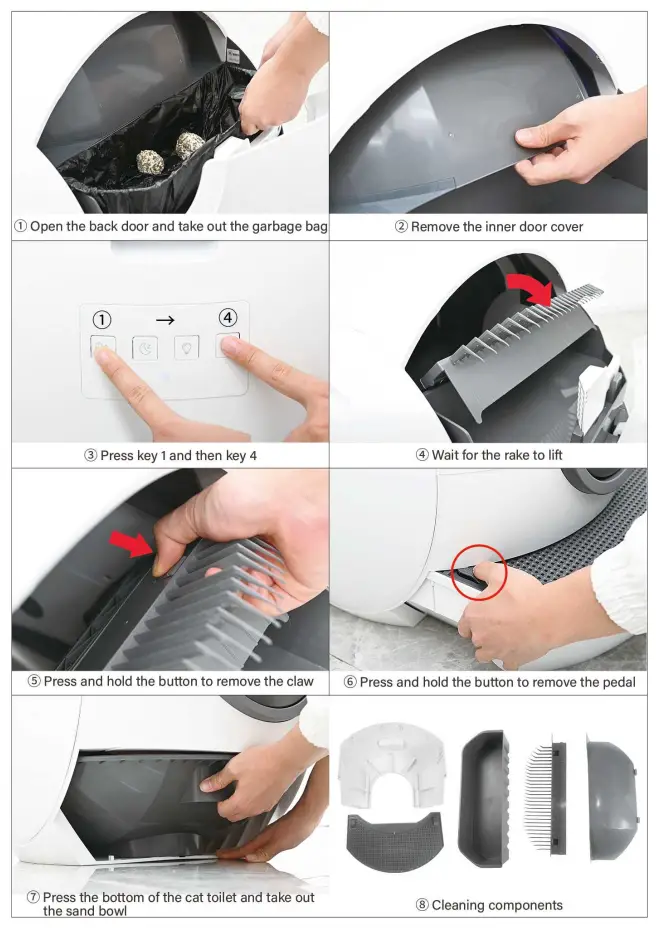 ① Open the back door and take out the garbage bag

② Remove the inner door cover

① → ④

③ Press key 1 and then key 4

④ Wait for the rake to lift

⑤ Press and hold the button to remove the claw

⑥ Press and hold the button to remove the pedal

⑦ Press the bottom of the cat toilet and take out the sand bowl

⑧ Cleaning components