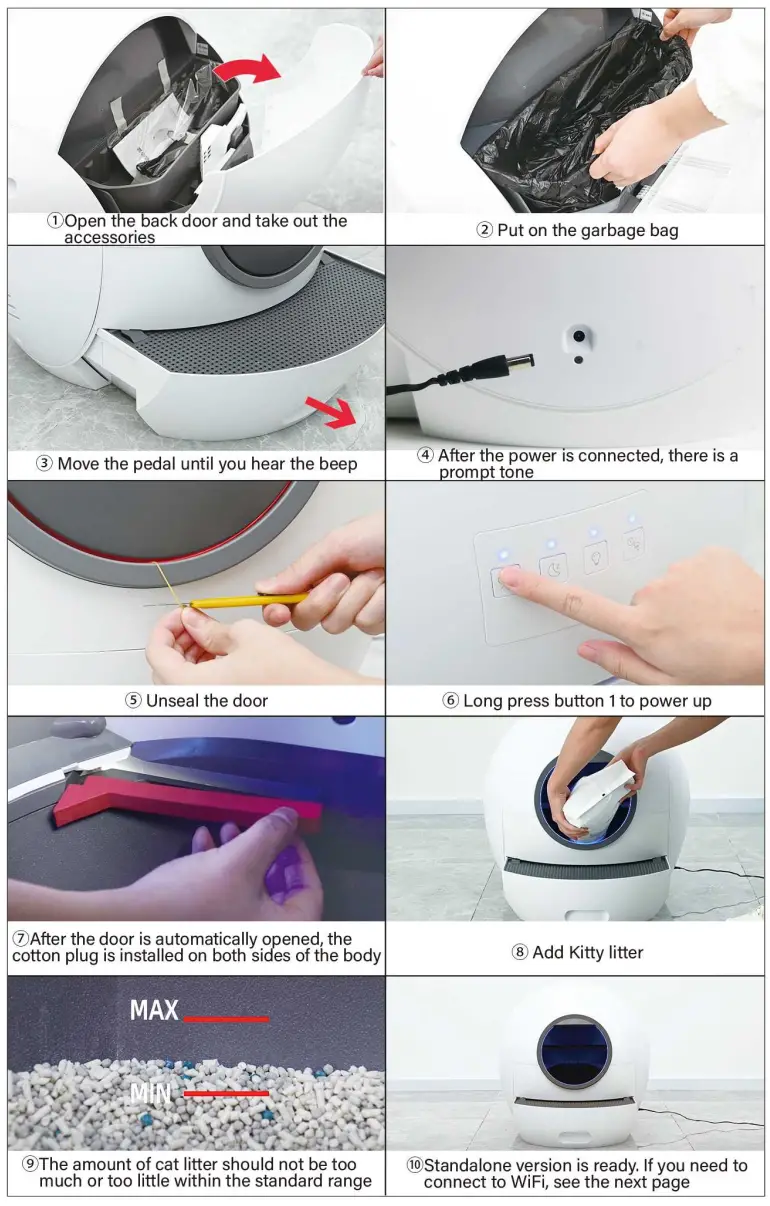 ①Open the back door and take out the accessories

② Put on the garbage bag

③ Move the pedal until you hear the beep

④ After the power is connected, there is a prompt tone

⑤ Unseal the door

⑥ Long press button 1 to power up

⑦After the door is automatically opened, the cotton plug is installed on both sides of the body

⑧ Add Kitty litter

MAX

MIN

⑨The amount of cat litter should not be too much or too little within the standard range

⑩Standalone version is ready. If you need to connect to WiFi, see the next page