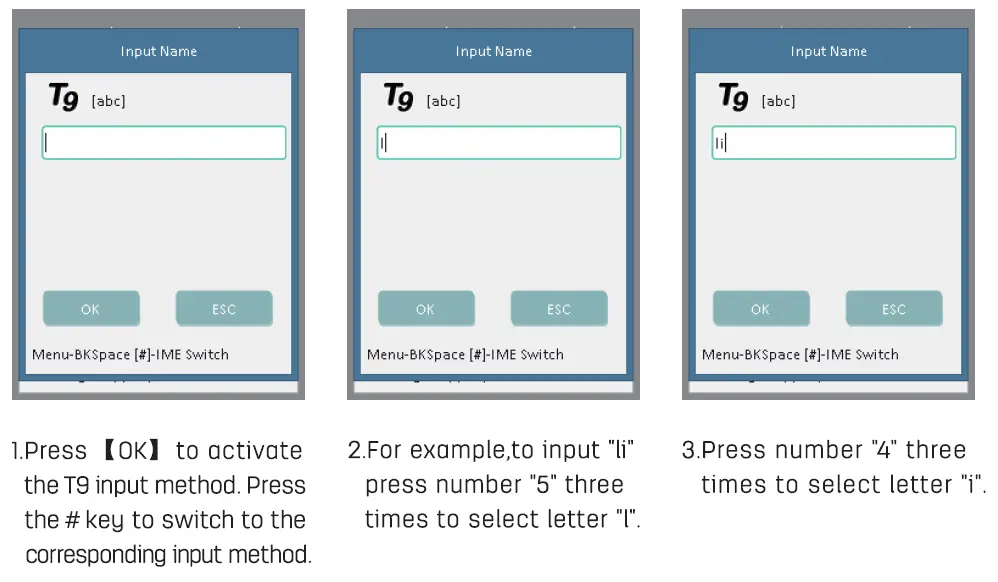 Input Name

T9 [abc]

OK ESC

Menu-BKSpace [#]-IME Switch

1.Press 【OK】 to activate the T9 input method. Press the # key to switch to the corresponding input method.

Input Name

T9 [abc]

l

OK ESC

Menu-BKSpace [#]-IME Switch

2.For example,to input "li" press number "5" three times to select letter "l".

Input Name

T9 [abc]

li

OK ESC

Menu-BKSpace [#]-IME Switch

3.Press number "4" three times to select letter "i".