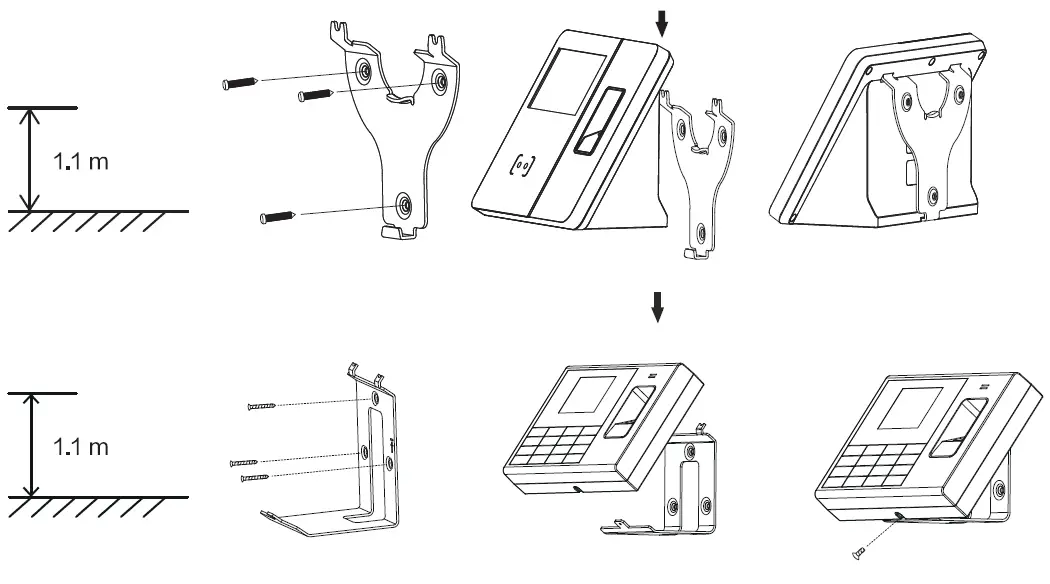 1.1 m

1.1 m