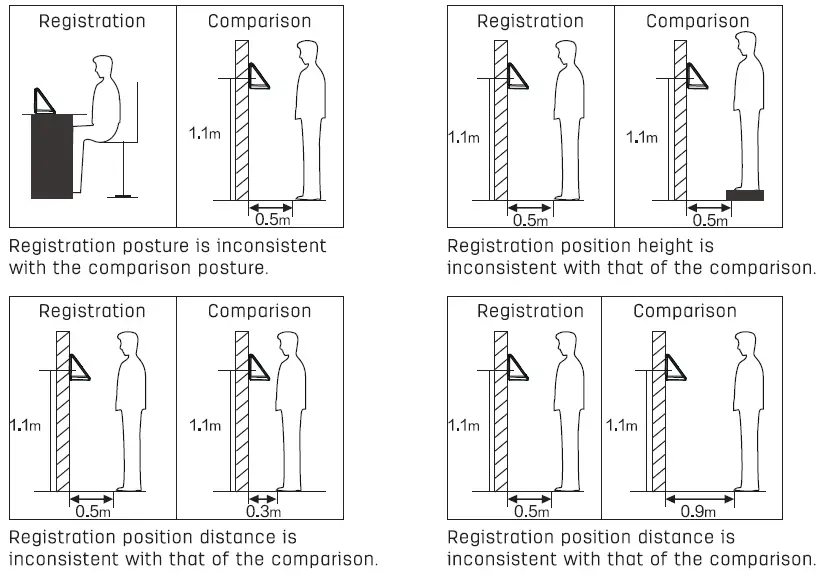 Registration

Comparison

1.1m

0.5m

Registration posture is inconsistent with the comparison posture.

Registration

Comparison

1.1m

0.5m

1.1m

0.5m

Registration position height is inconsistent with that of the comparison.

Registration

Comparison

1.1m

0.5m

1.1m

0.3m

Registration position distance is inconsistent with that of the comparison.

Registration

Comparison

1.1m

0.5m

1.1m

0.9m

Registration position distance is inconsistent with that of the comparison.