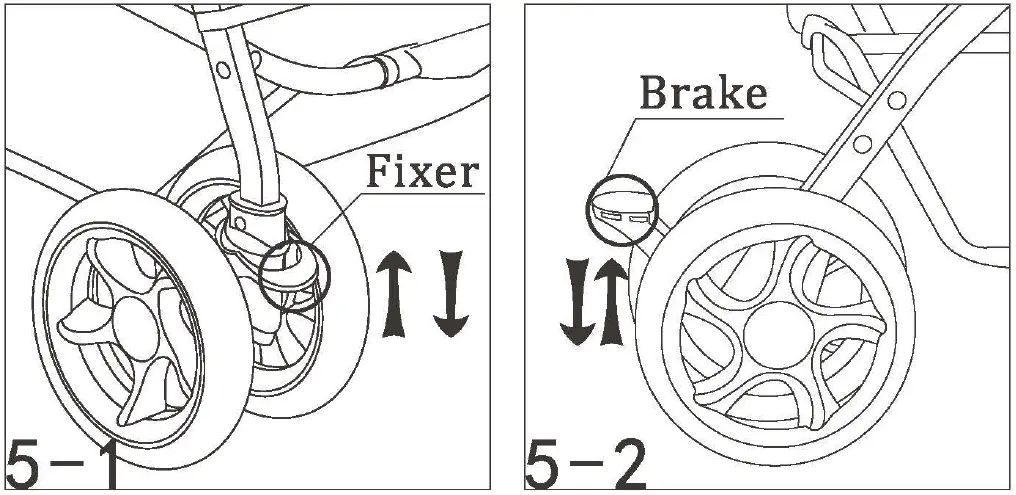 Fixer

5-1

Brake

5-2