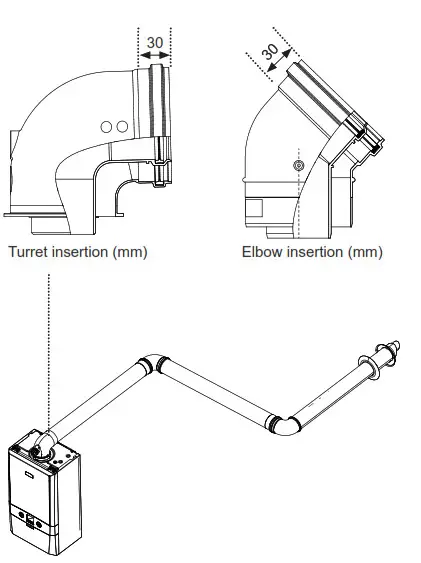 30

30

Turret insertion (mm)

Elbow insertion (mm)