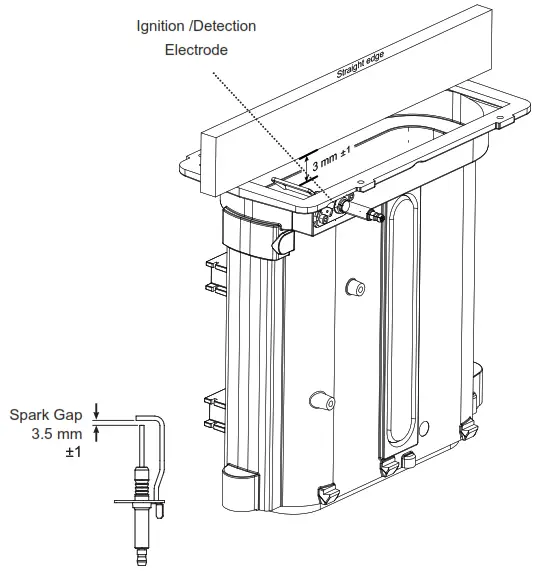 Ignition /Detection
Electrode

Straight edge

3 mm ±1

Spark Gap
3.5 mm
±1