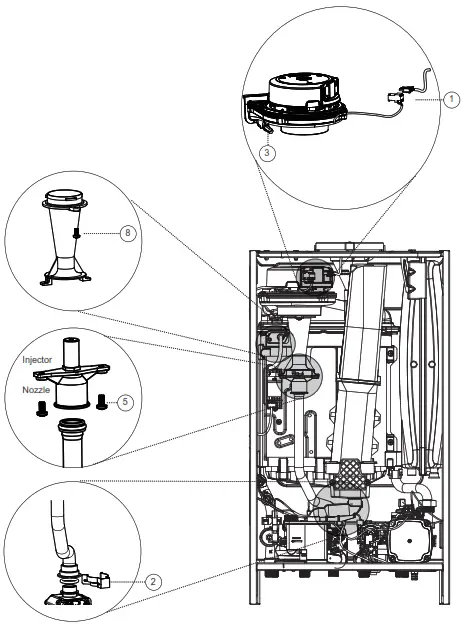 1

3

8

Injector

Nozzle

5

2