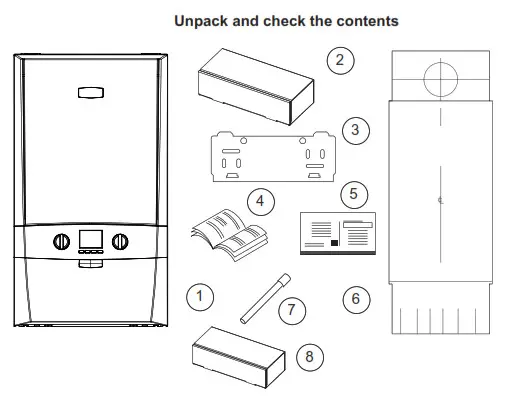 Unpack and check the contents

2

3

4

5

1

7

6

8