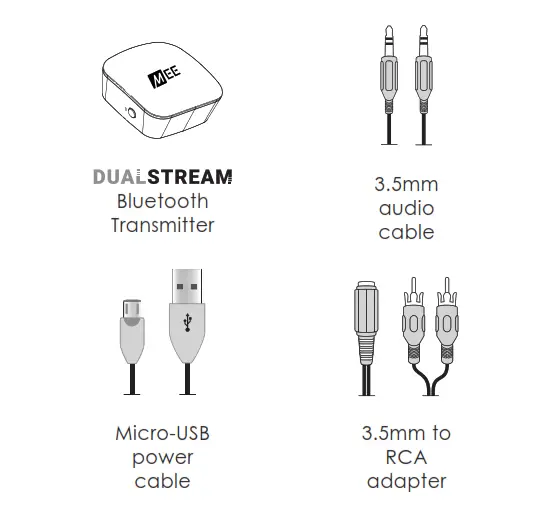 MEE

DUALSTREAM
Bluetooth
Transmitter

3.5mm
audio
cable

Micro-USB
power
cable

3.5mm to
RCA
adapter