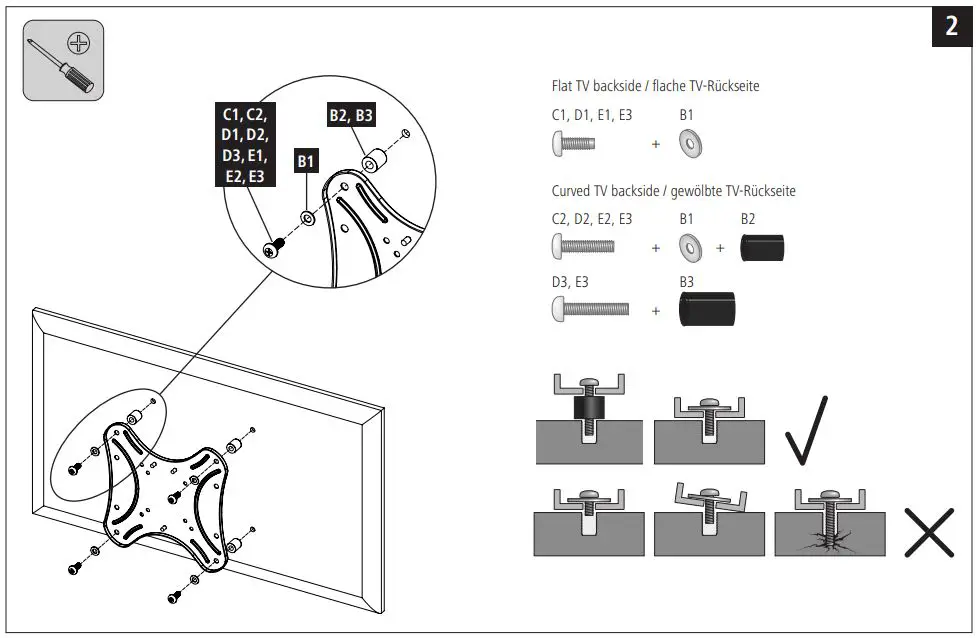 2

C1, C2, D1, D2, D3, E1, E2, E3

B1

B2, B3

Flat TV backside / flache TV-Rückseite

C1, D1, E1, E3

+

B1

Curved TV backside / gewölbte TV-Rückseite

C2, D2, E2, E3

+

B1

+

B2

D3, E3

+

B3