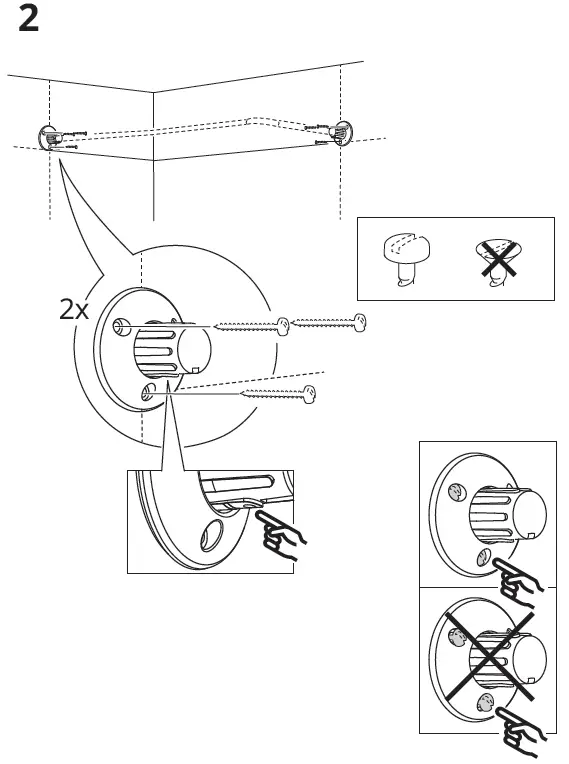 2

2x