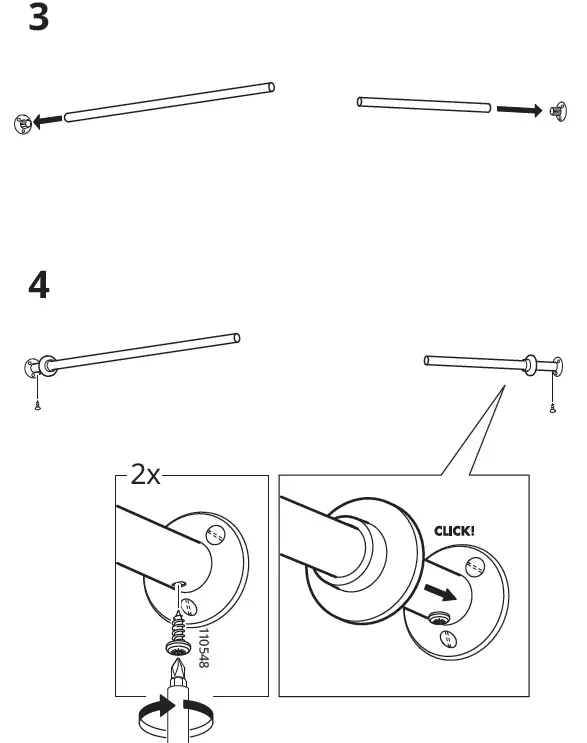 3

4

2x

110548

CLICK!