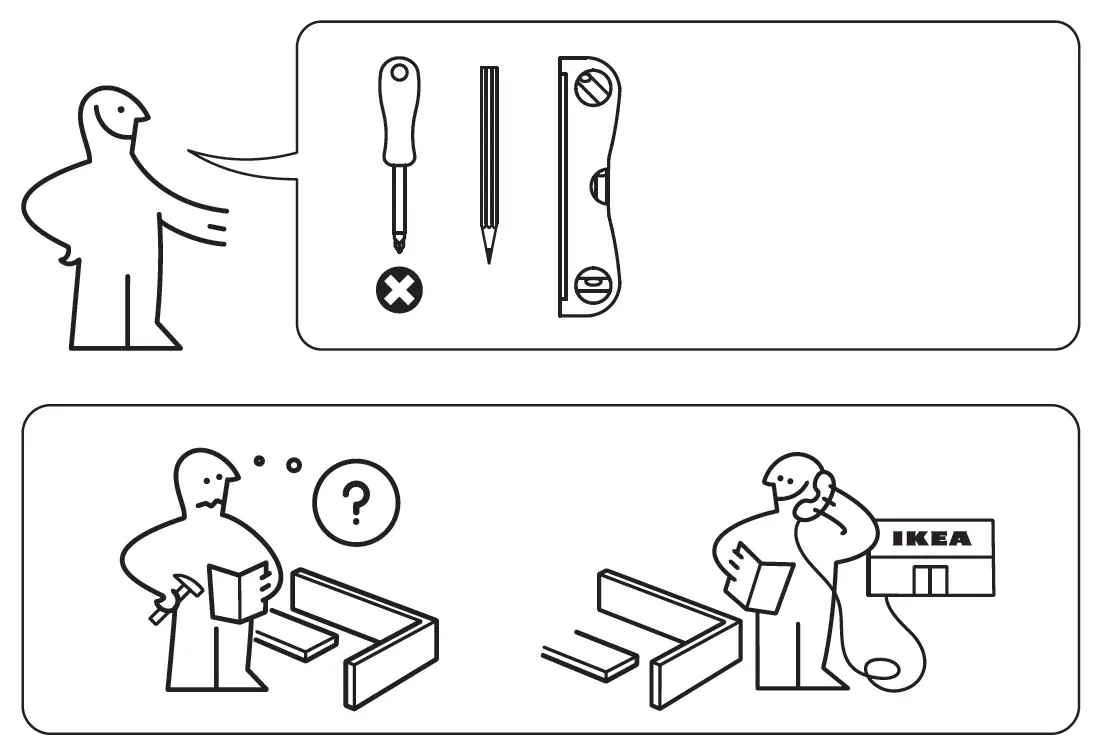 ?

IKEA