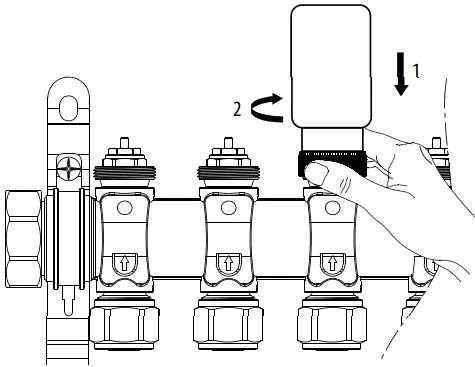 1
2