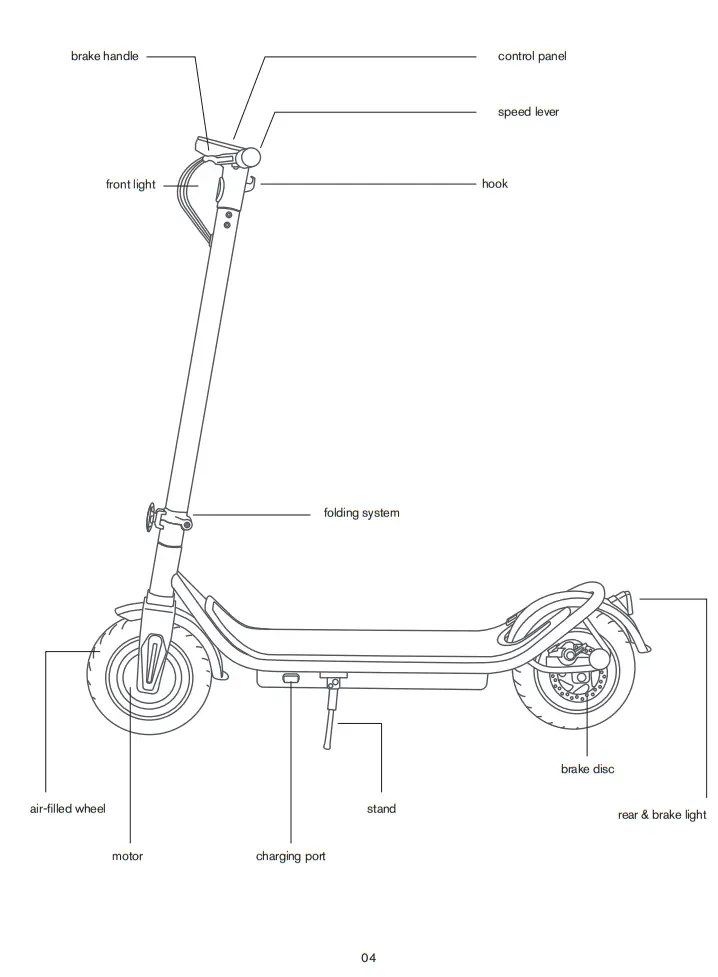 brake handle

control panel

speed lever

front light

hook

folding system

brake disc

air-filled wheel

stand

rear & brake light

motor

charging port

04