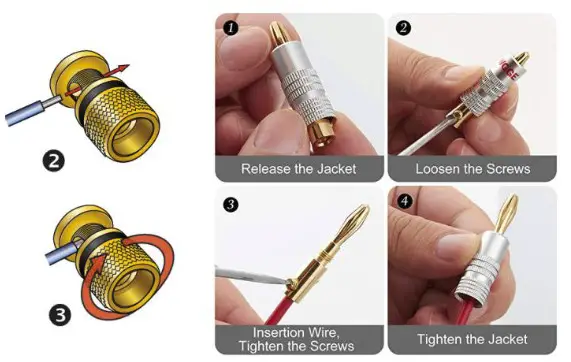 2

3

1
Release the Jacket

2
Loosen the Screws

3
Insertion Wire, Tighten the Screws

4
Tighten the Jacket