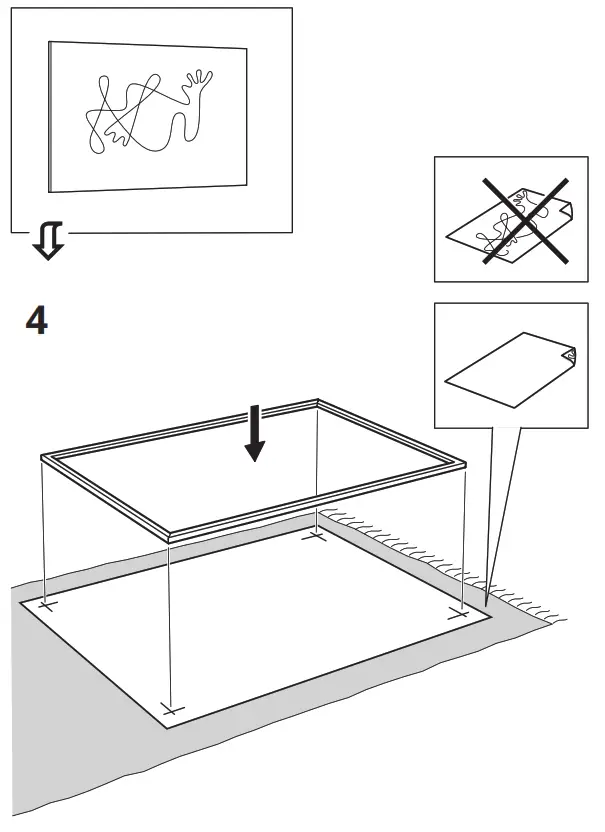 4