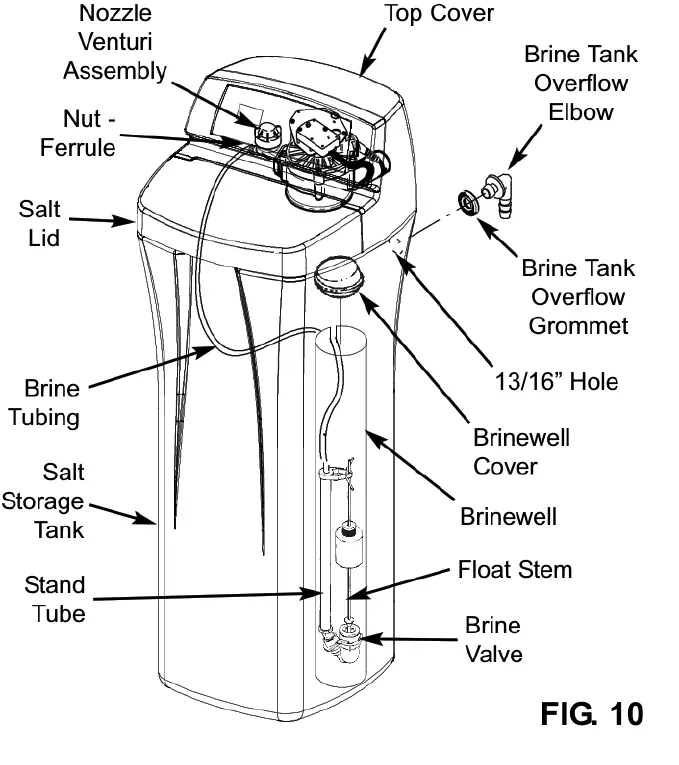 Nozzle Venturi Assembly

Top Cover

Brine Tank Overflow Elbow

Nut - Ferrule

Salt Lid

Brine Tank Overflow Grommet

13/16” Hole

Brine Tubing

Brinewell Cover

Salt Storage Tank

Brinewell

Float Stem

Stand Tube

Brine Valve

FIG. 10