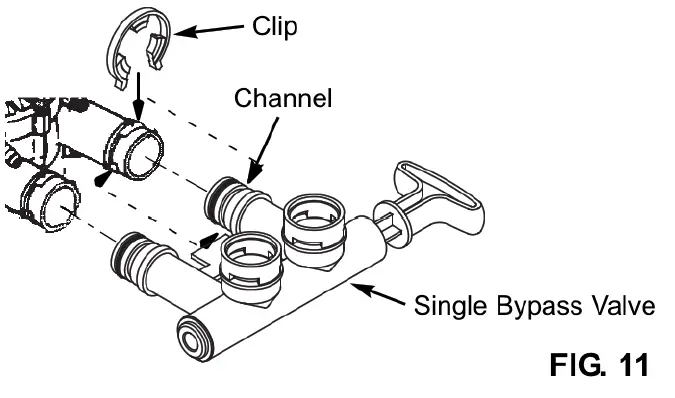 Clip

Channel

Single Bypass Valve

FIG. 11