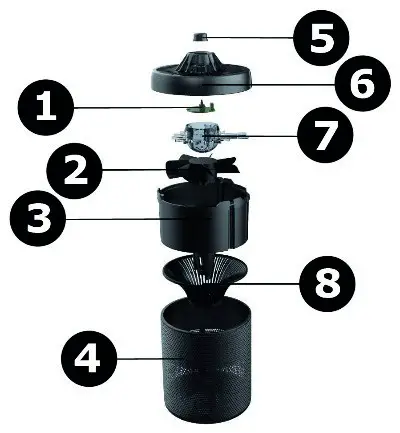 5
6
1
7
2
3
8
4