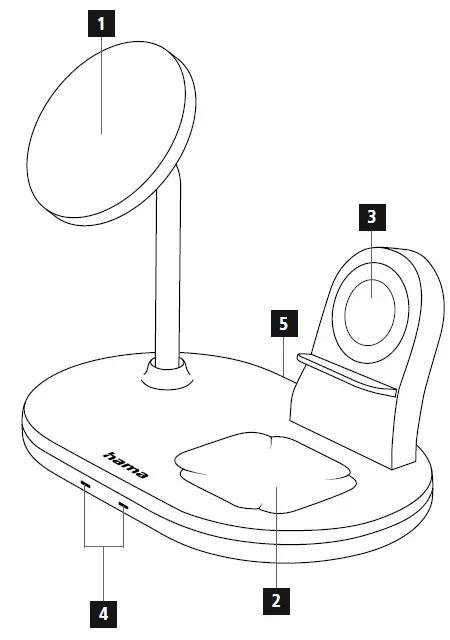 1
3
5
hama
4
2