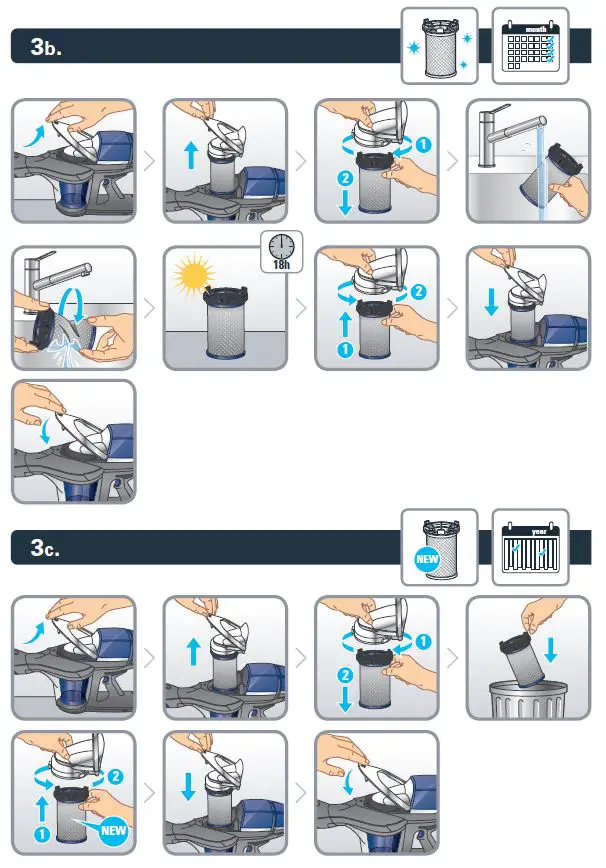 3b.

month

1
2

18h

2
1

3c.

NEW

year

1
2

2
1
NEW