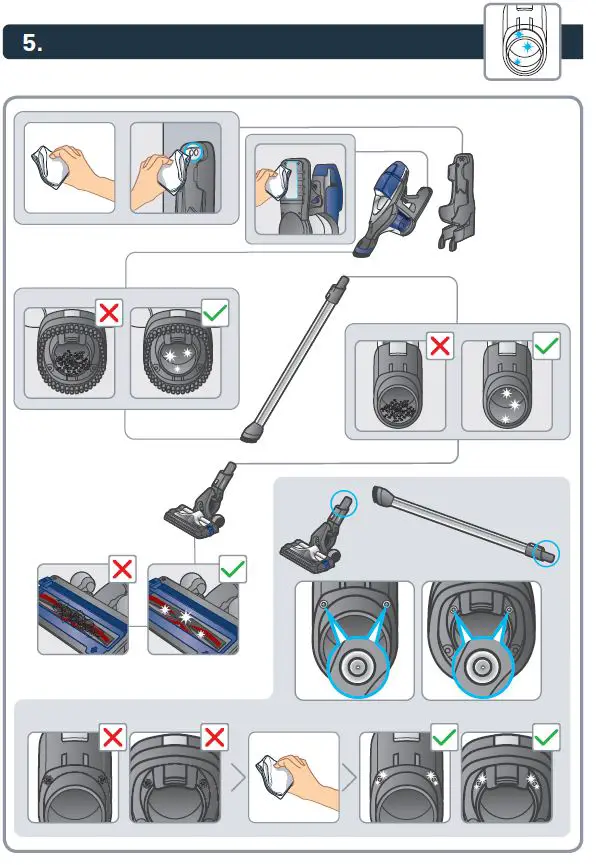 5.