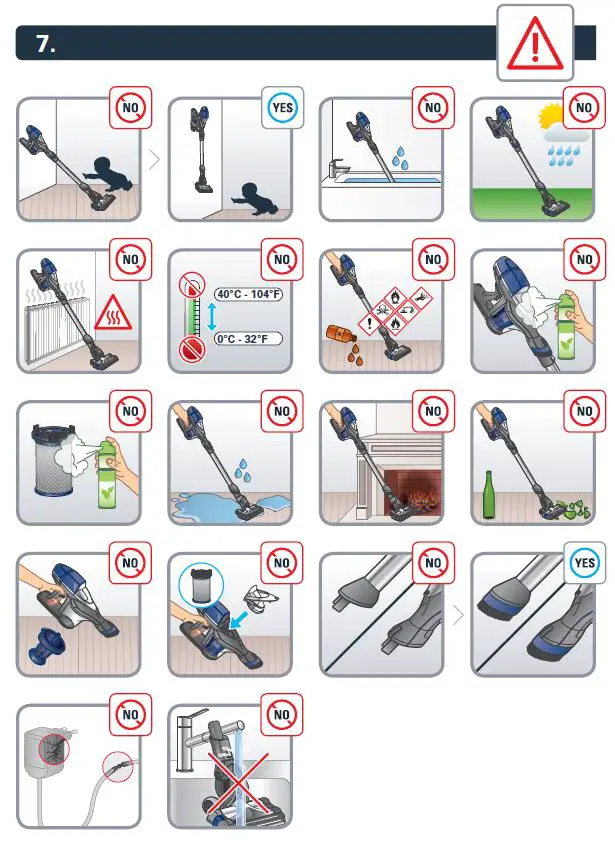 7.

NO

YES

NO

NO

NO

NO

40°C - 104°F

0°C - 32°F

NO

NO

NO

NO

NO

NO

NO

NO

NO

YES

NO

NO