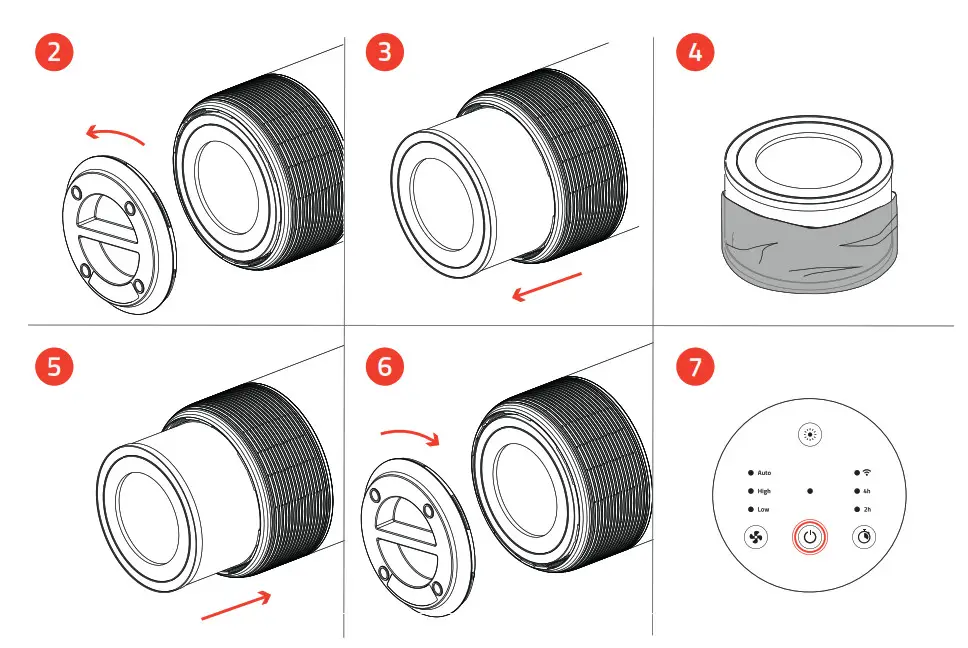 2

3

4

5

6

7

Auto
High
Low

4h
2h