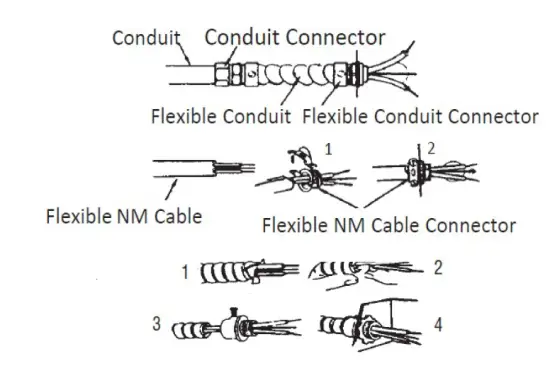 Conduit Conduit Connector

Flexible Conduit Flexible Conduit Connector

1 2

Flexible NM Cable

Flexible NM Cable Connector

1 2

3 4