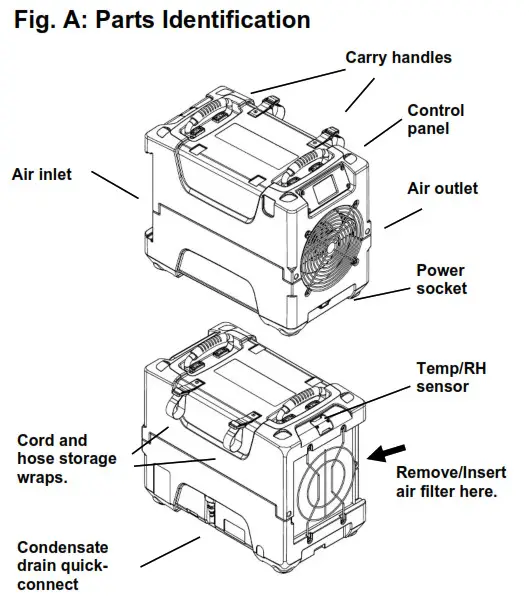 Fig. A: Parts Identification

Carry handles

Control panel

Air inlet

Air outlet

Power socket

Temp/RH sensor

Cord and hose storage wraps.

Remove/Insert air filter here.

Condensate drain quick-connect