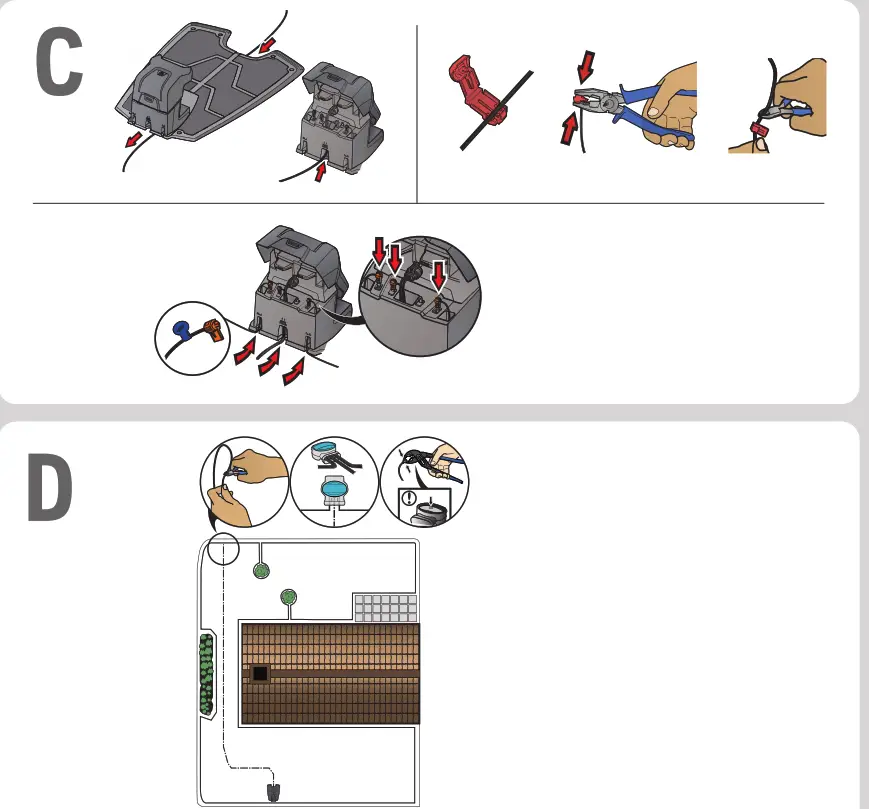 C

D