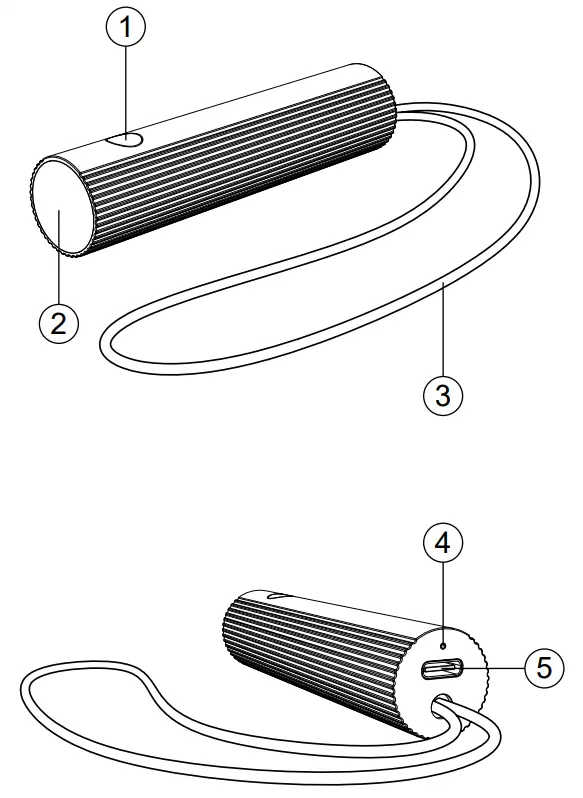 1
2
3
4
5