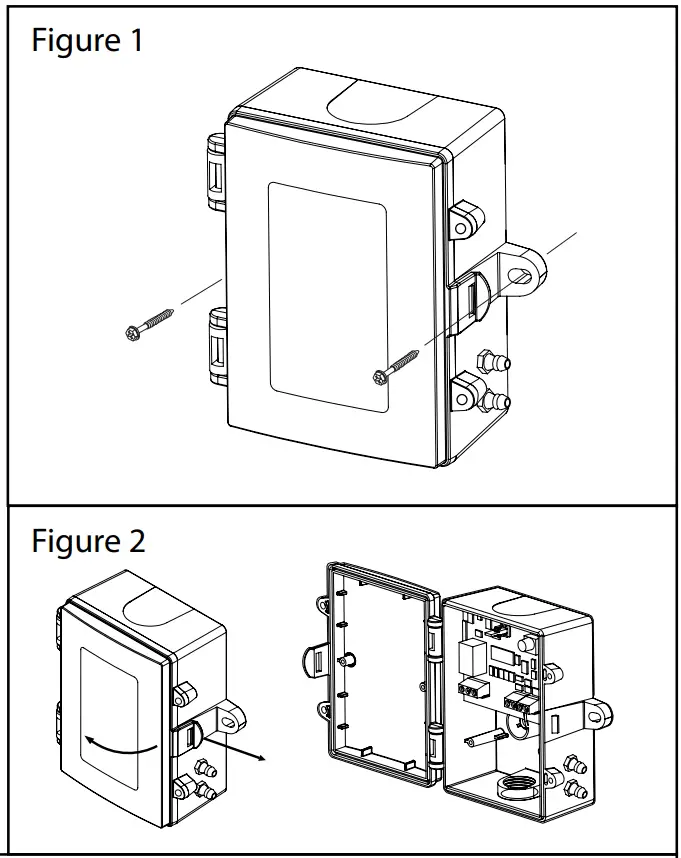 Figure 1

Figure 2