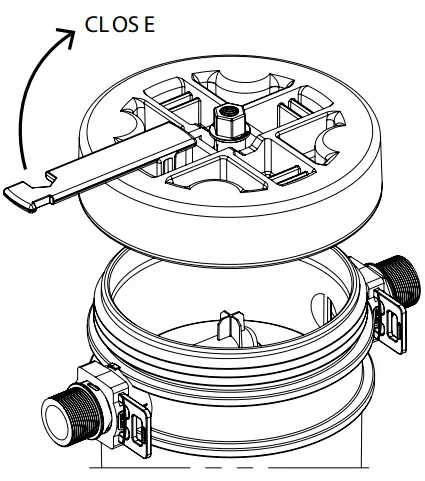 CLOSE