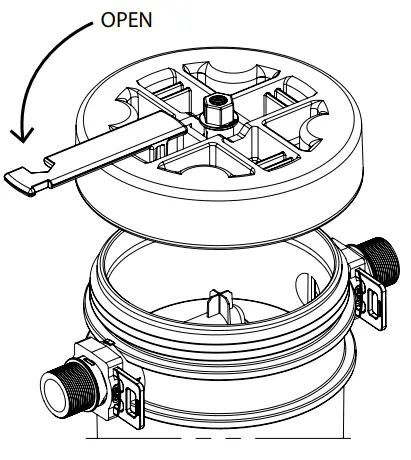 OPEN