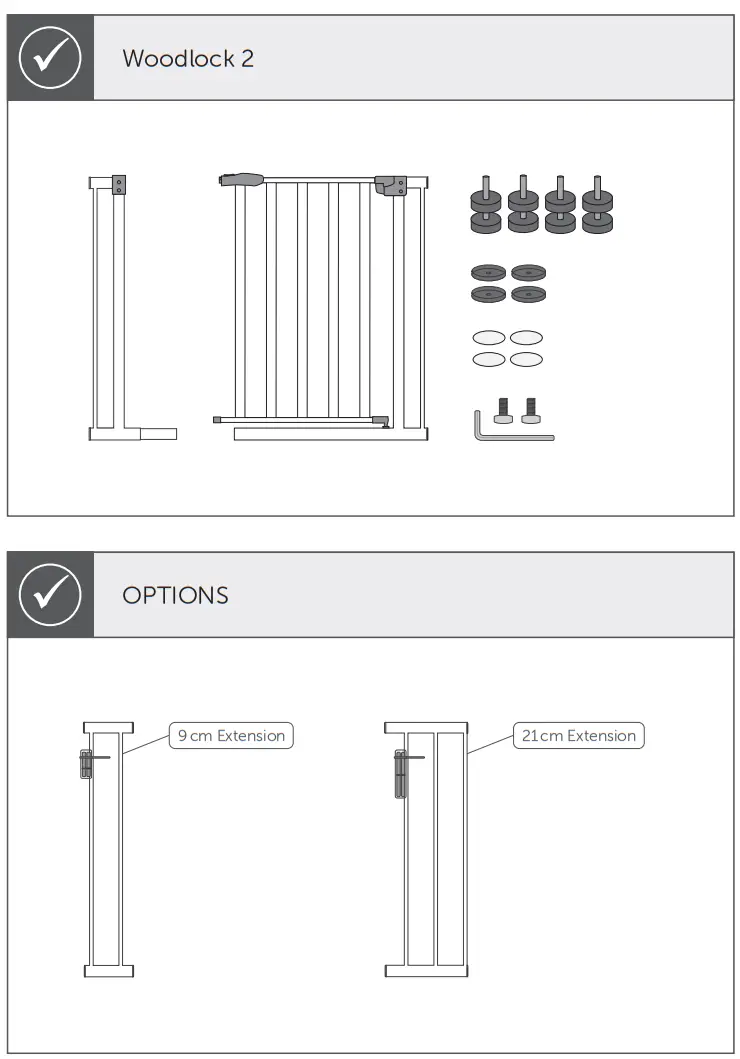 Woodlock 2

OPTIONS

9 cm Extension

21 cm Extension