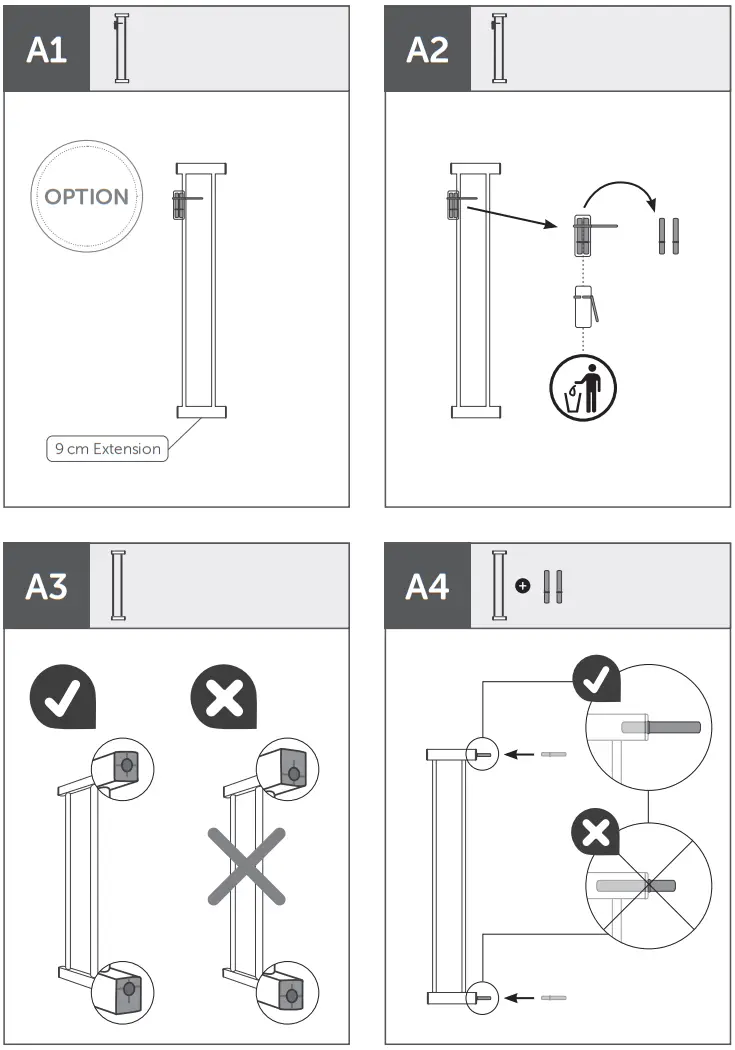 A1

OPTION

9 cm Extension

A2

A3

A4